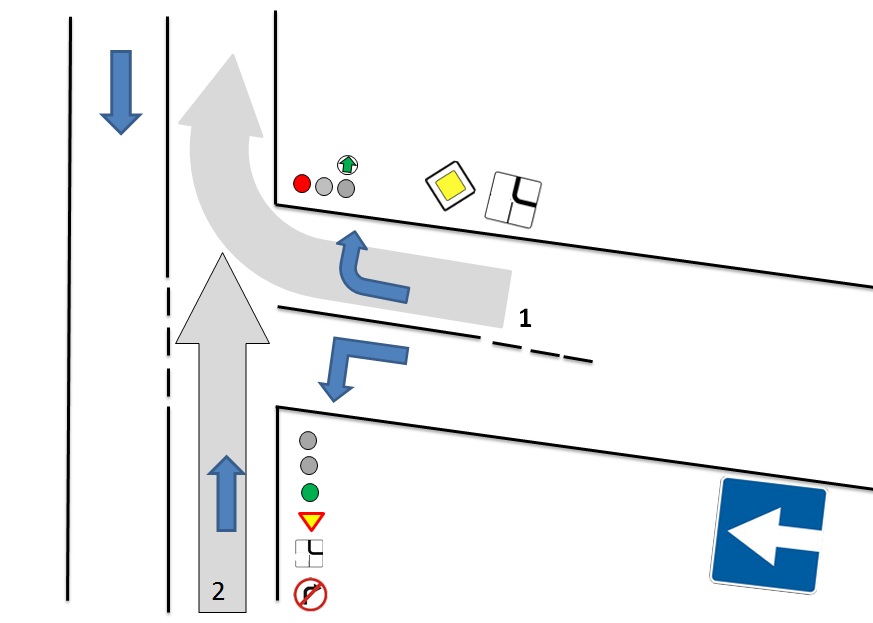 1

2